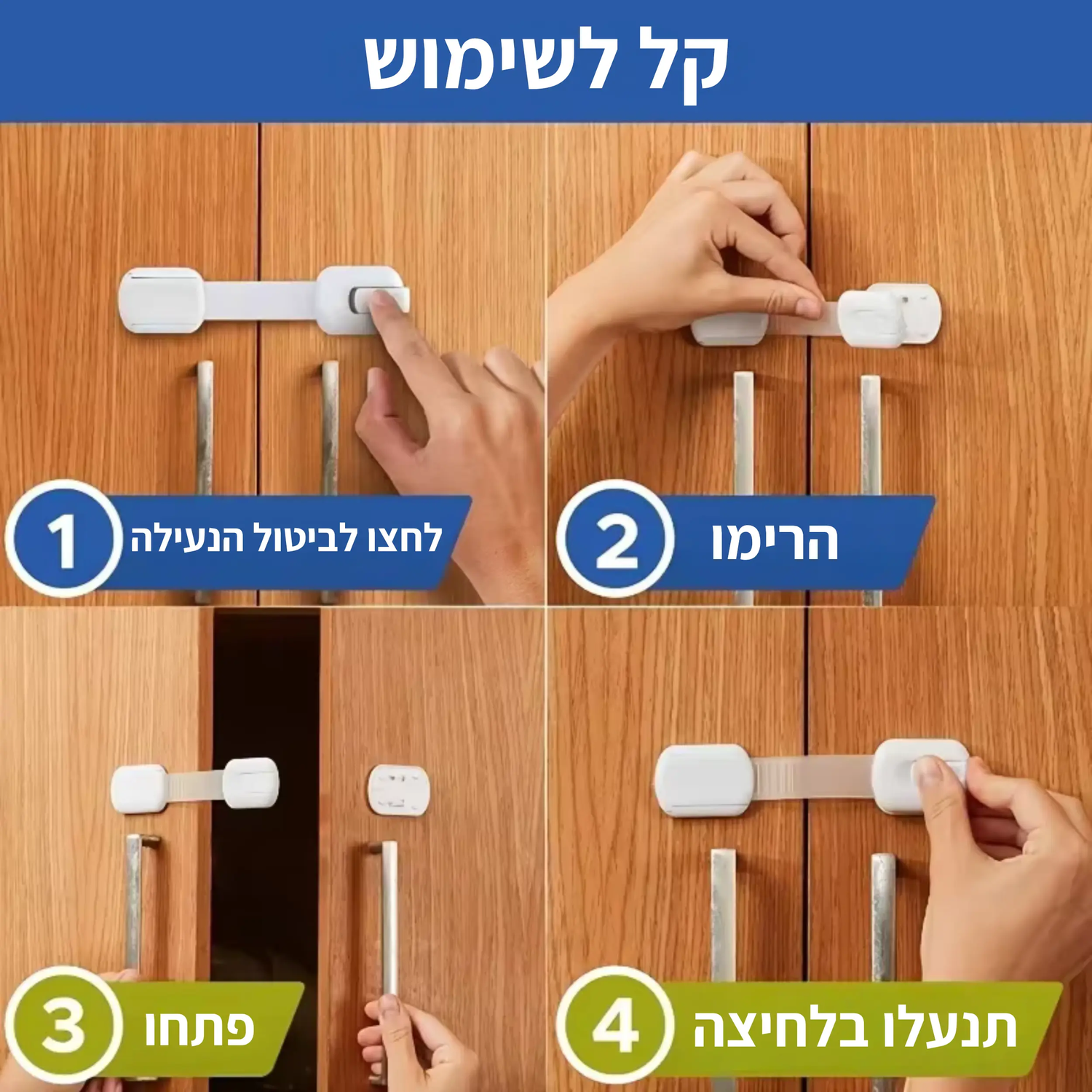 קל לשימוש

1 לחצו לביטול הנעילה

2 הרימו

3 פתחו

4 תנעלו בלחיצה